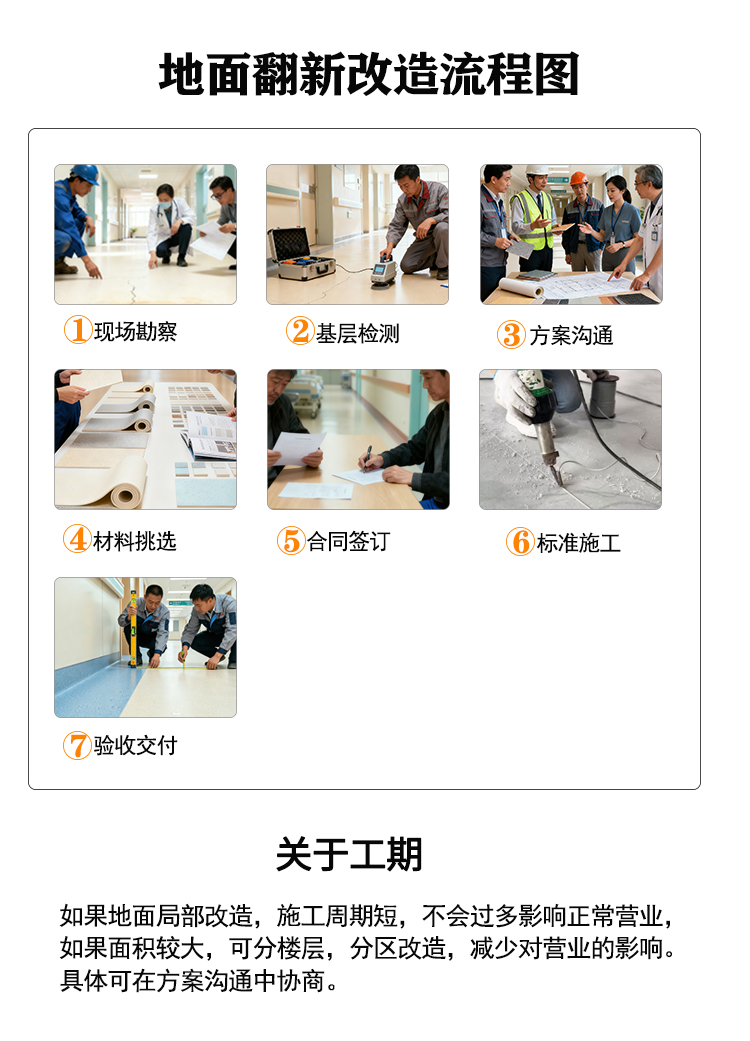 地面翻新改造流程图

1现场勘察

2基层检测

3方案沟通

4材料挑选

5合同签订

6标准施工

7验收交付

关于工期

如果地面局部改造，施工周期短，不会过多影响正常营业，如果面积较大，可分楼层，分区改造，减少对营业的影响。具体可在方案沟通中协商。